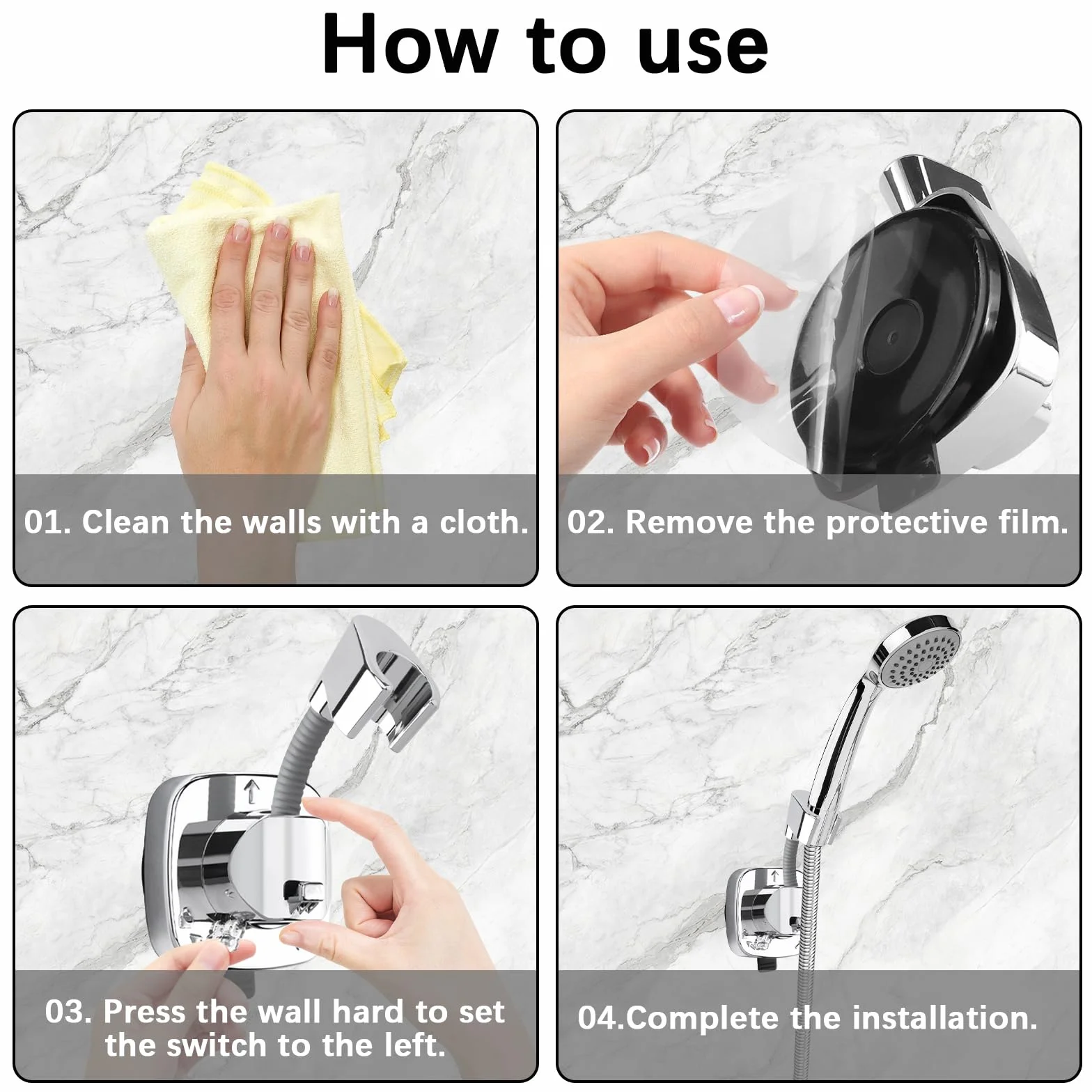 How to use

01. Clean the walls with a cloth.

02. Remove the protective film.

03. Press the wall hard to set the switch to the left.

04.Complete the installation.