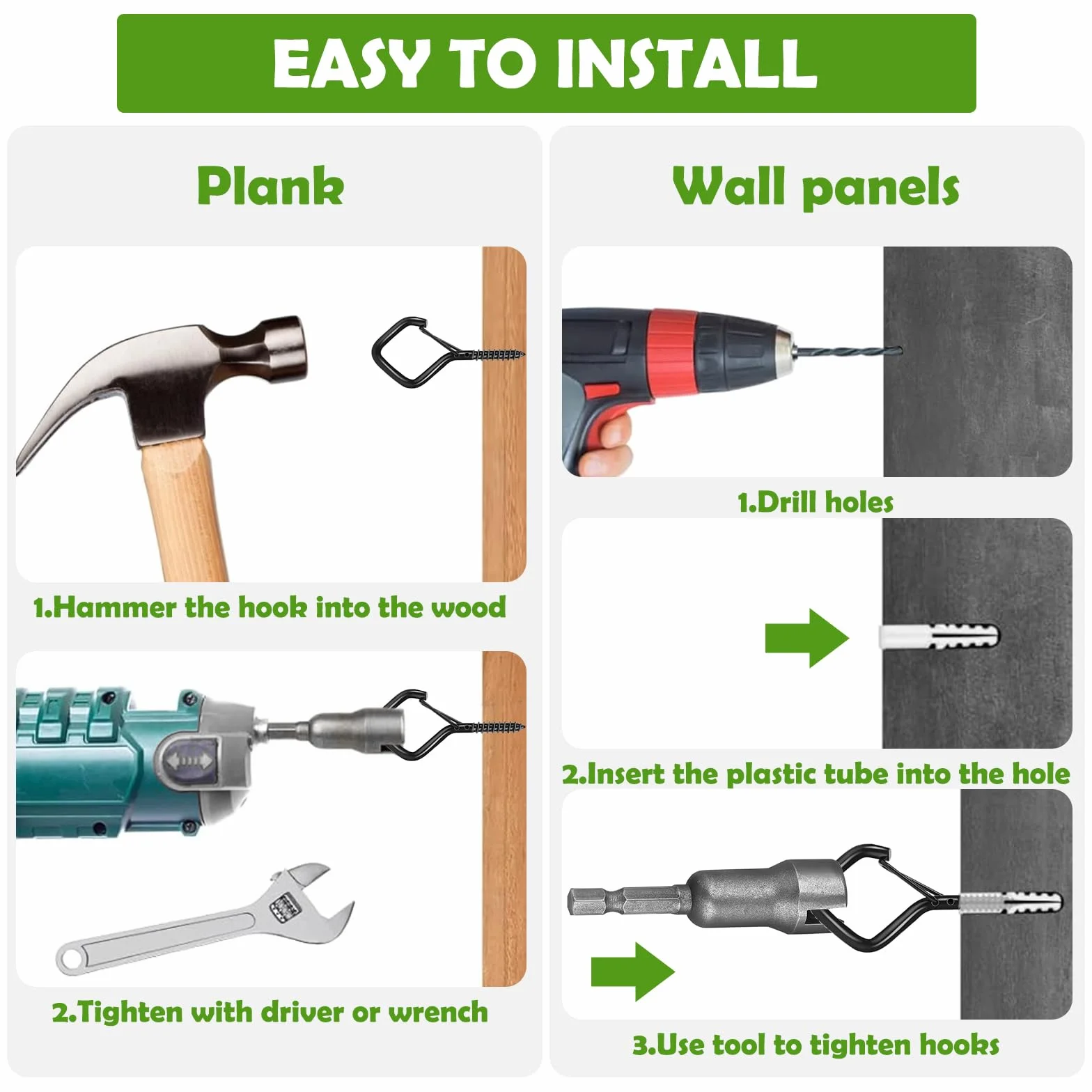 EASY TO INSTALL

Plank

1.Hammer the hook into the wood

2.Tighten with driver or wrench

Wall panels

1.Drill holes

2.Insert the plastic tube into the hole

3.Use tool to tighten hooks