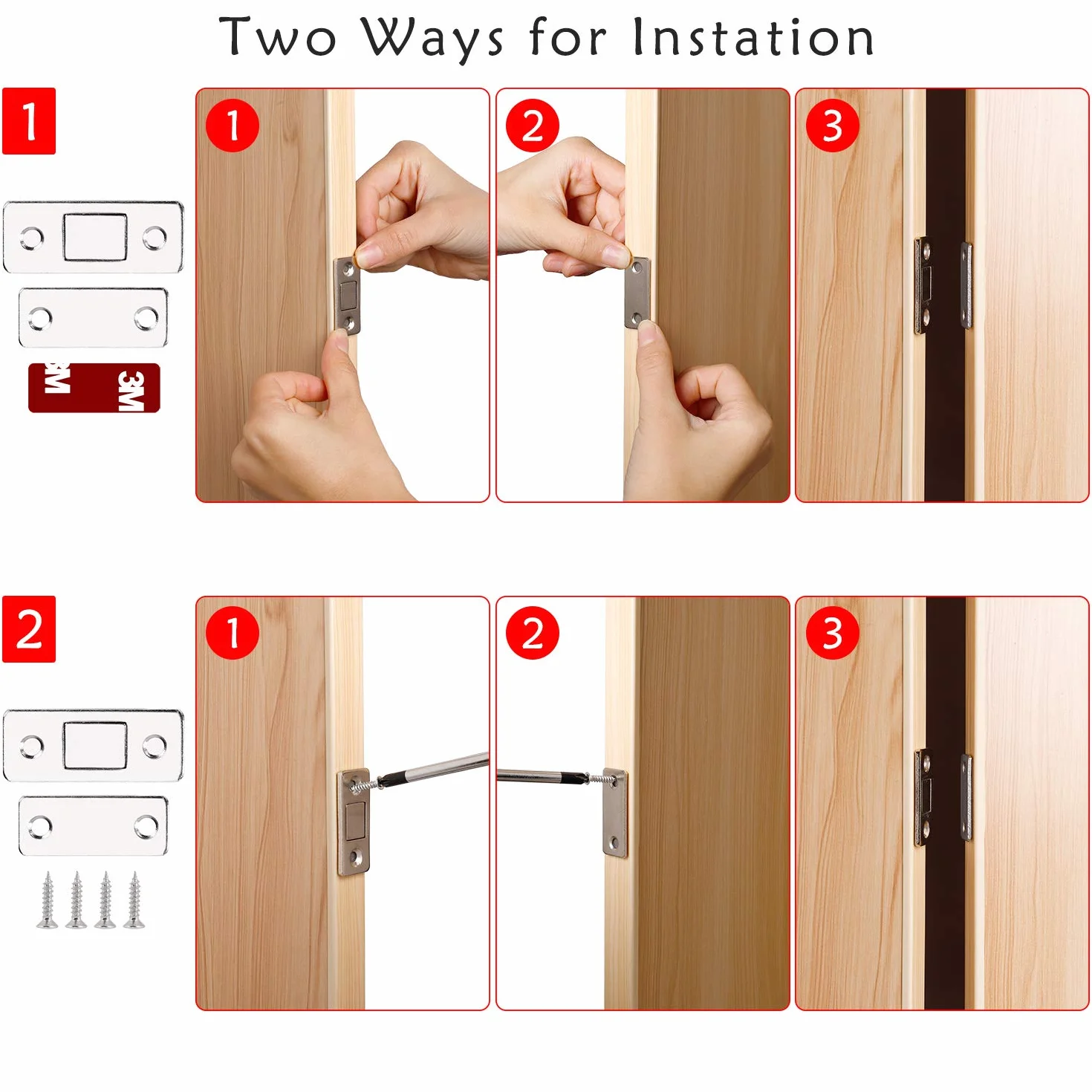 Two Ways for Instation

1

3M 3M

1

2

3

2

1

2

3