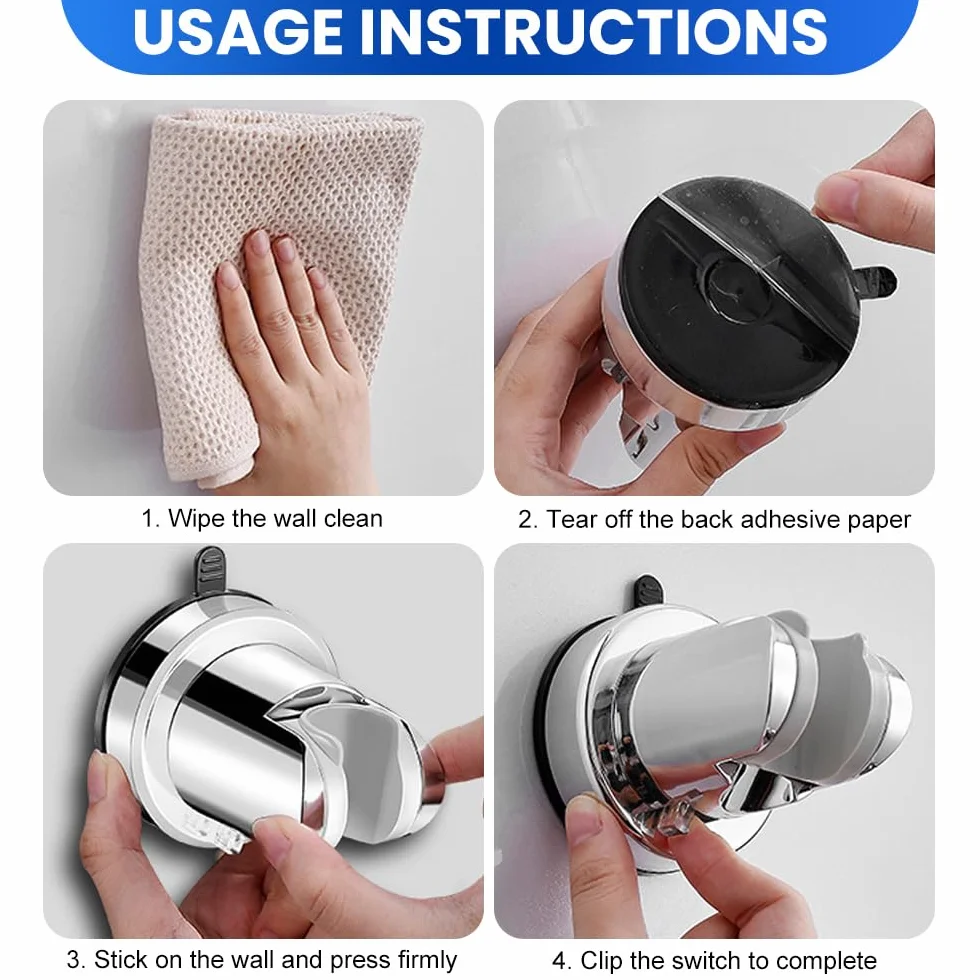 USAGE INSTRUCTIONS

1. Wipe the wall clean

2. Tear off the back adhesive paper

3. Stick on the wall and press firmly

4. Clip the switch to complete