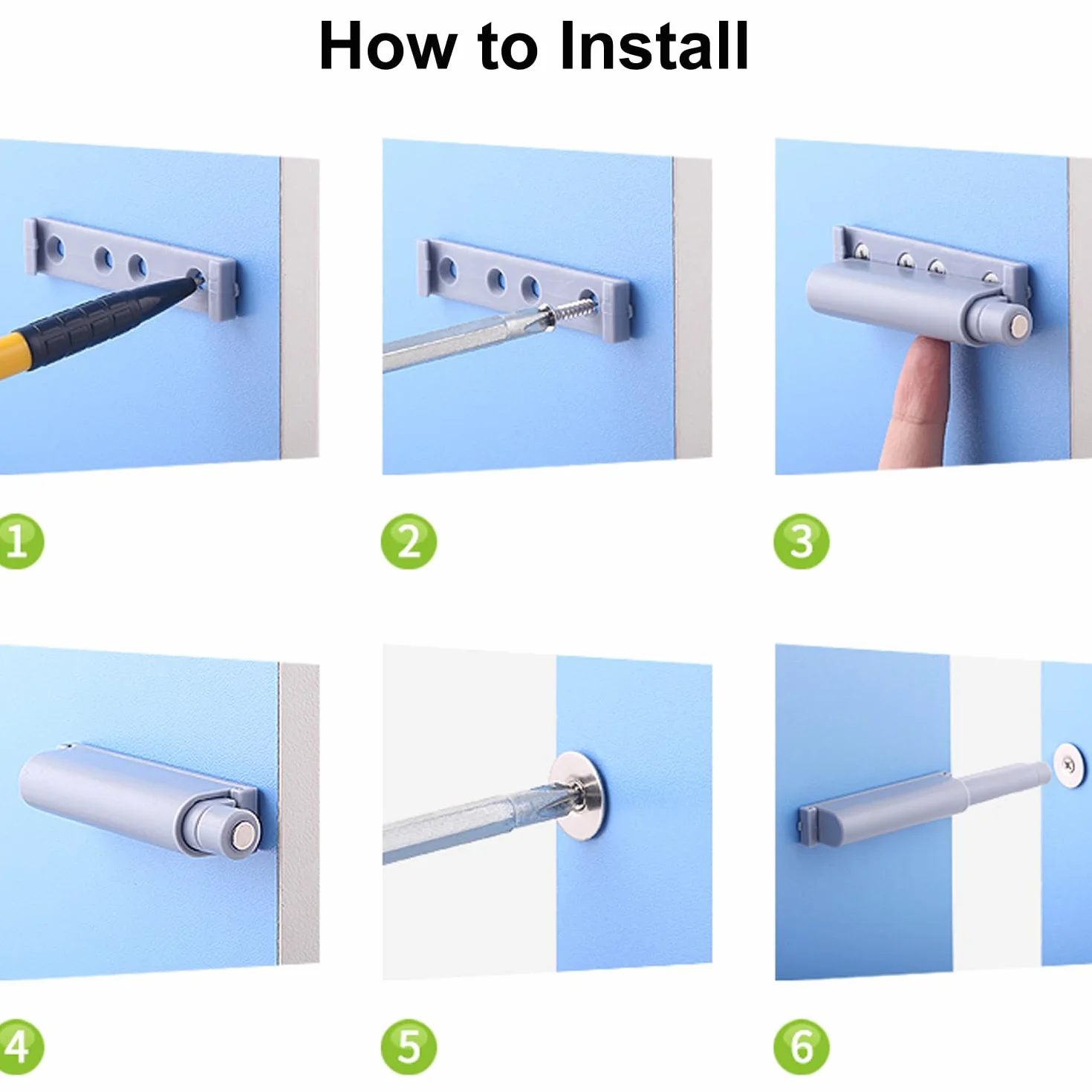 How to Install

1

2

3

4

5

6